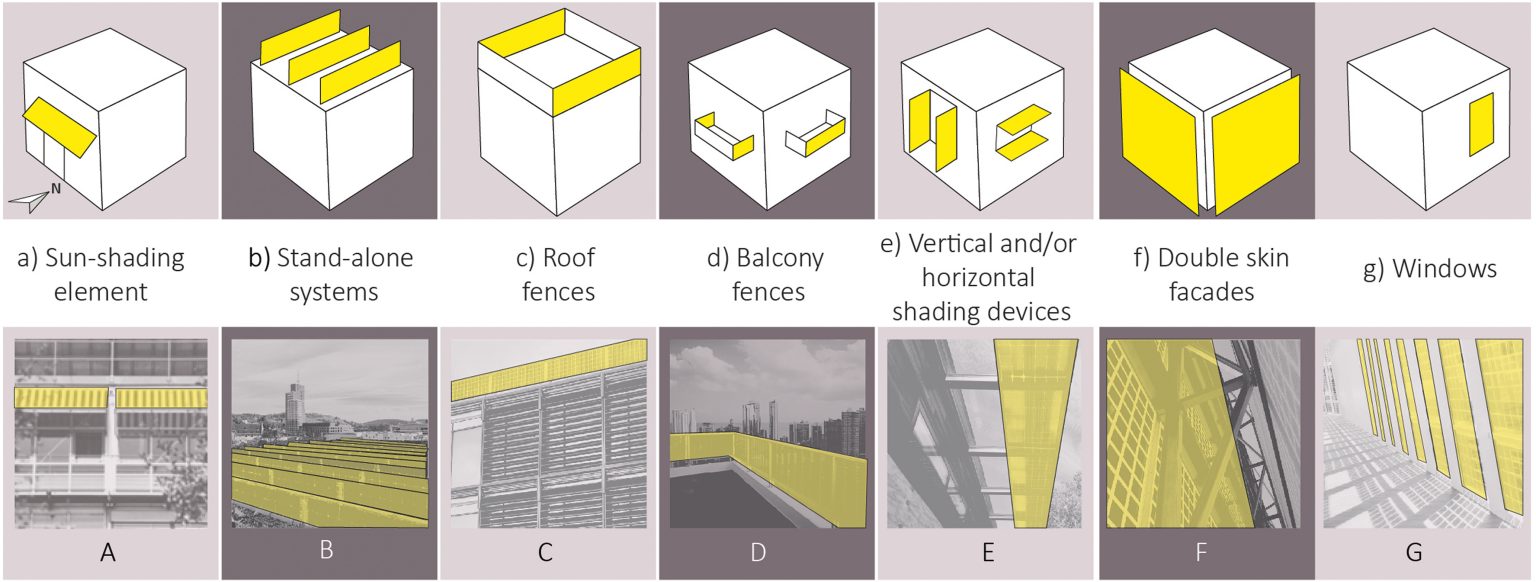 N

a) Sun-shading element

b) Stand-alone systems

c) Roof fences

d) Balcony fences

e) Vertical and/or horizontal shading devices

f) Double skin facades

g) Windows

A

B

C

D

E

F

G