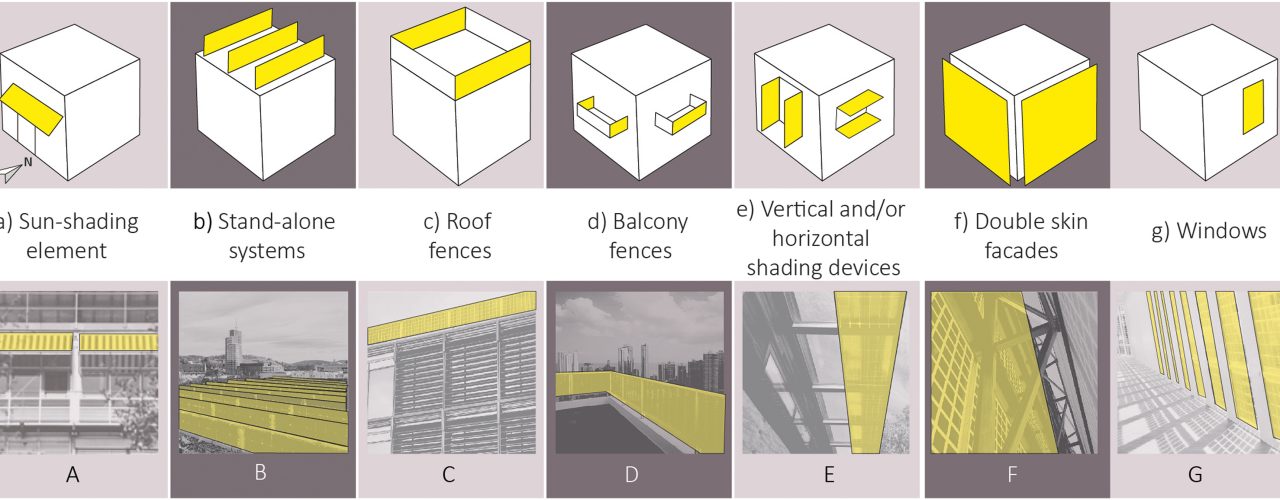 N

a) Sun-shading element

b) Stand-alone systems

c) Roof fences

d) Balcony fences

e) Vertical and/or horizontal shading devices

f) Double skin facades

g) Windows

A

B

C

D

E

F

G