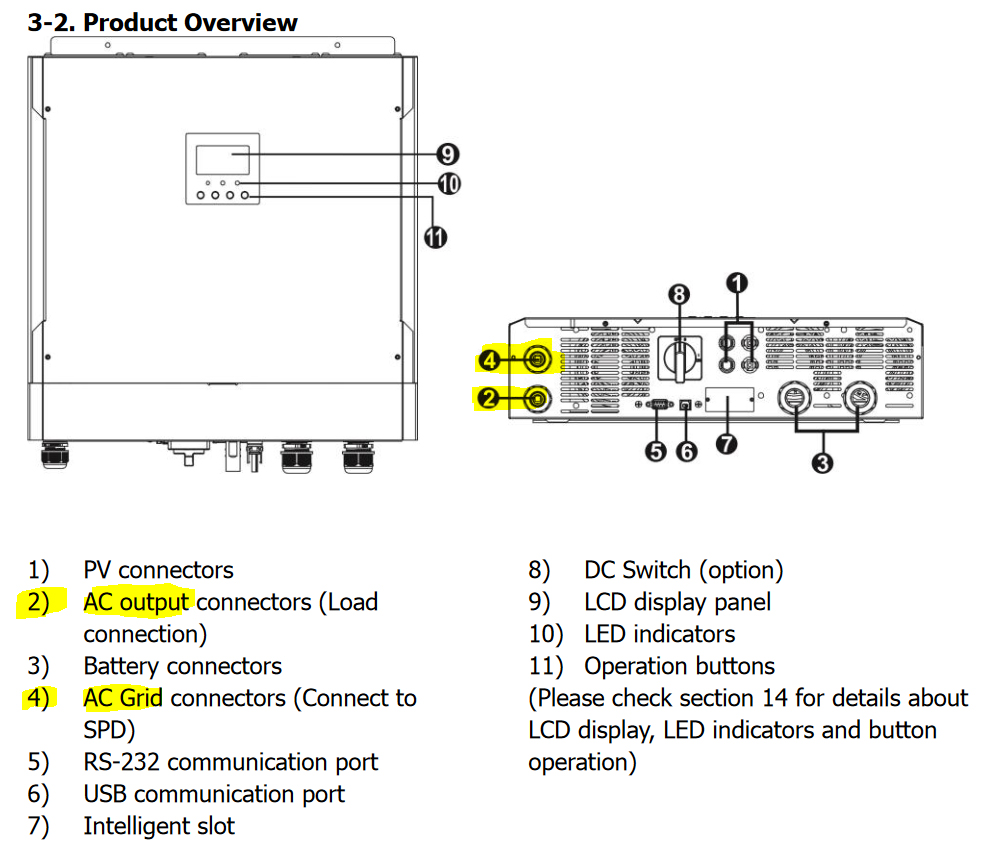 3-2. Product Overview

9
10
11

8
1
4
2
5 6 7
3

1) PV connectors
2) AC output connectors (Load connection)
3) Battery connectors
4) AC Grid connectors (Connect to SPD)
5) RS-232 communication port
6) USB communication port
7) Intelligent slot

8) DC Switch (option)
9) LCD display panel
10) LED indicators
11) Operation buttons
(Please check section 14 for details about LCD display, LED indicators and button operation)